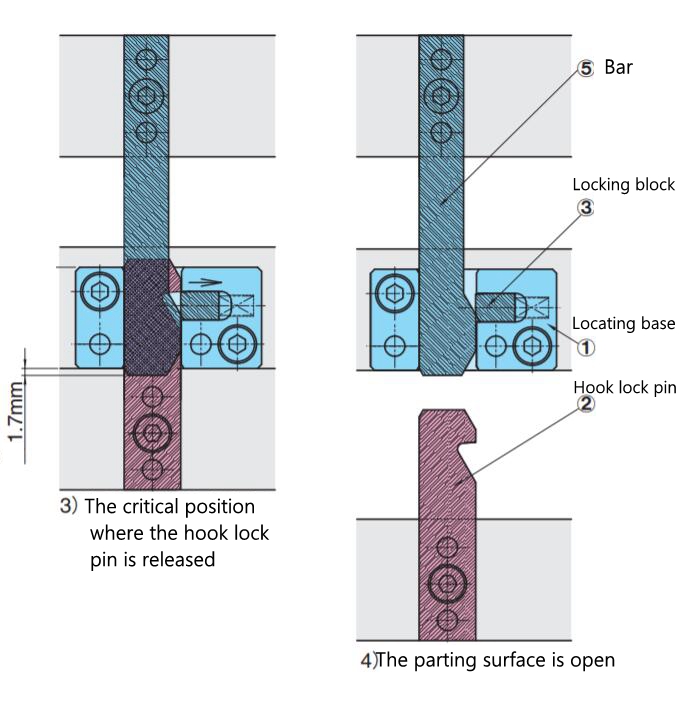 1.7mm

3) The critical position where the hook lock pin is released

⑤ Bar

Locking block
③

Locating base
①

Hook lock pin
②

4)The parting surface is open