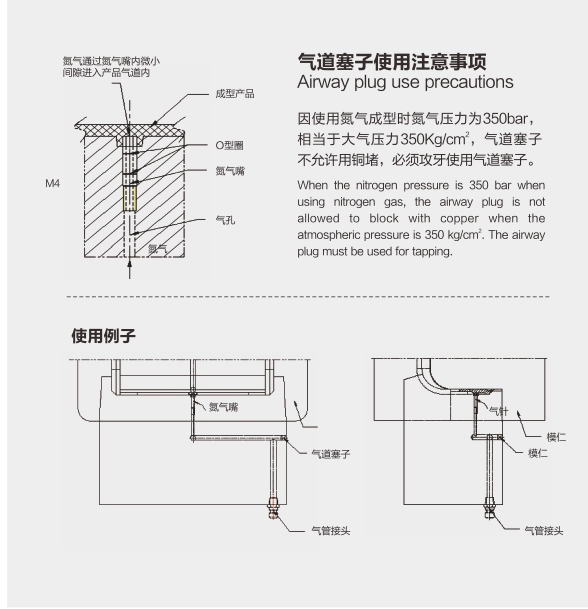 氮气通过氮气嘴内微小间隙进入产品气道内

成型产品

O型圈

氮气嘴

M4

气孔

氮气

气道塞子使用注意事项
Airway plug use precautions

因使用氮气成型时氮气压力为350bar，相当于大气压力350Kg/cm$^2$，气道塞子不允许用铜堵，必须攻牙使用气道塞子。

When the nitrogen pressure is 350 bar when using nitrogen gas, the airway plug is not allowed to block with copper when the atmospheric pressure is 350 kg/cm$^2$. The airway plug must be used for tapping.

使用例子

氮气嘴

气道塞子

气管接头

气针

模仁

模仁

气管接头