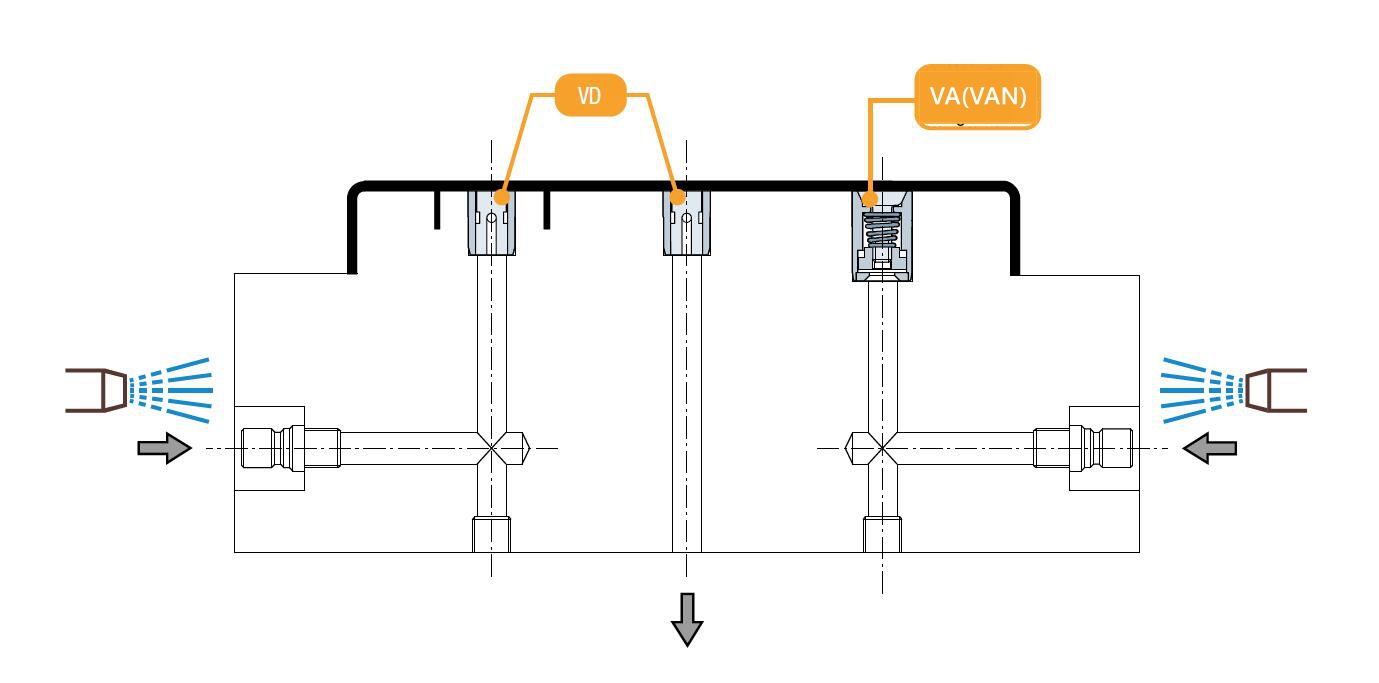 VD

VA(VAN)